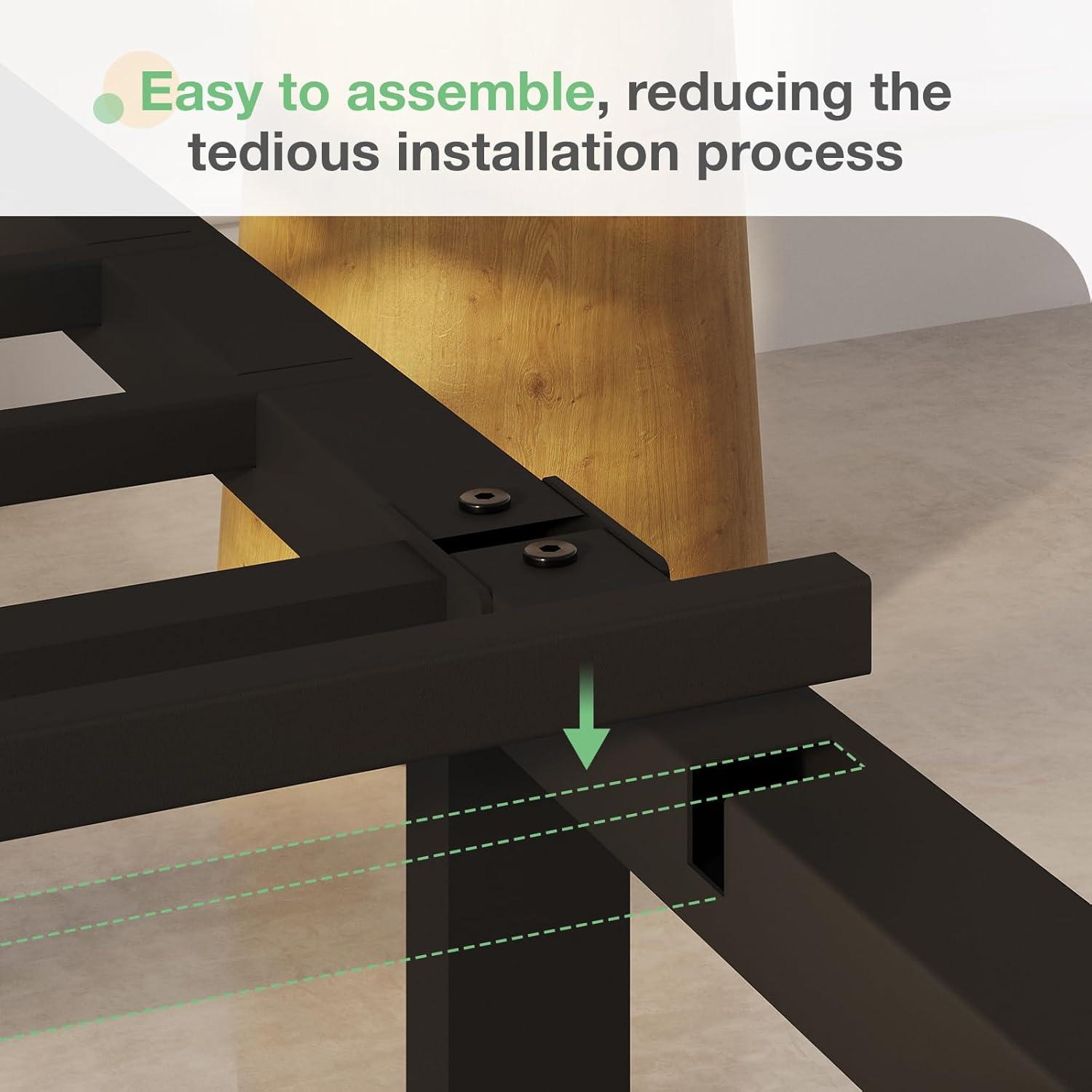 Easy to assemble, reducing the tedious installation process