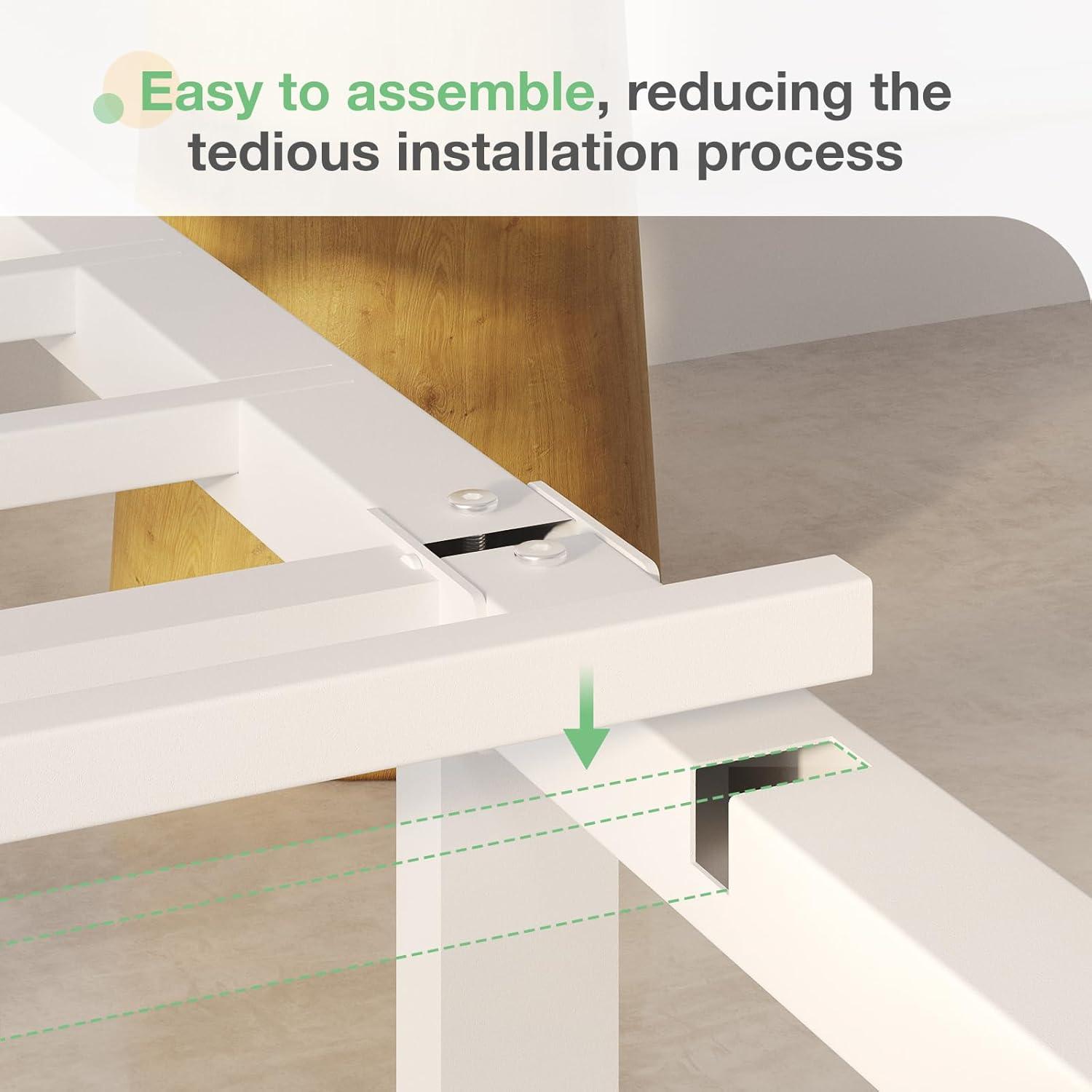 Easy to assemble, reducing the tedious installation process