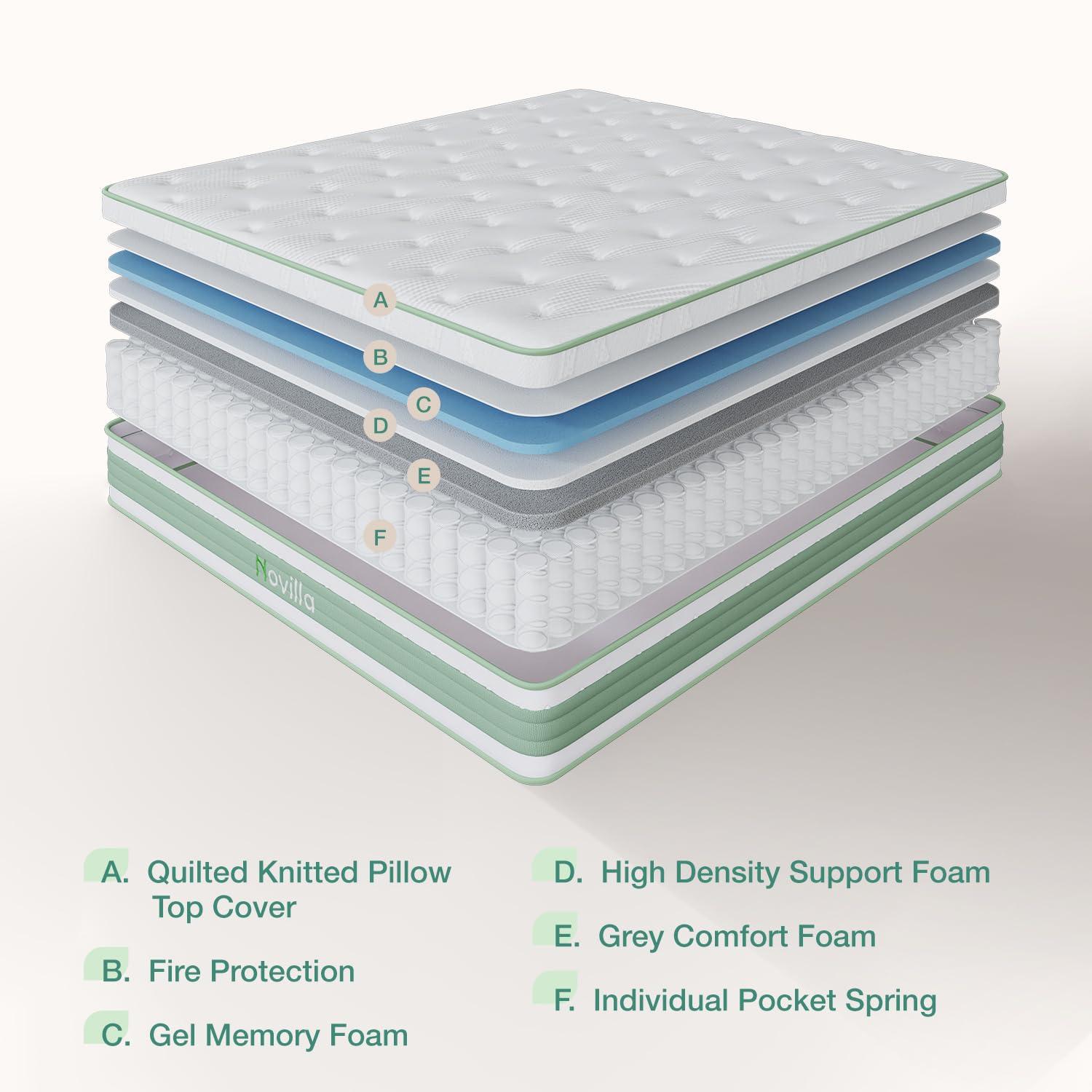 A

B

C

D

E

F

Novilla

A. Quilted Knitted Pillow Top Cover

B. Fire Protection

C. Gel Memory Foam

D. High Density Support Foam

E. Grey Comfort Foam

F. Individual Pocket Spring