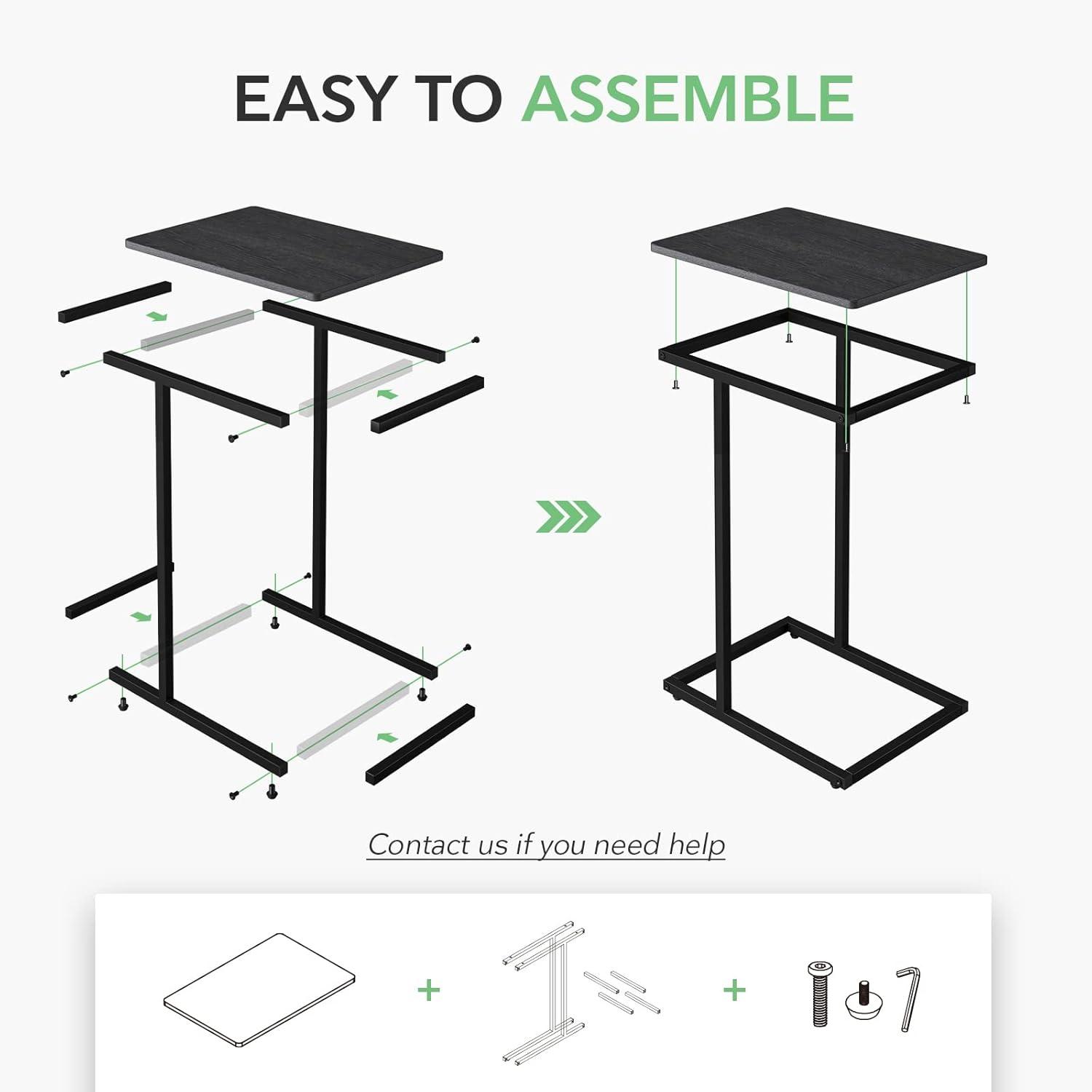 EASY TO ASSEMBLE

Contact us if you need help

+

+