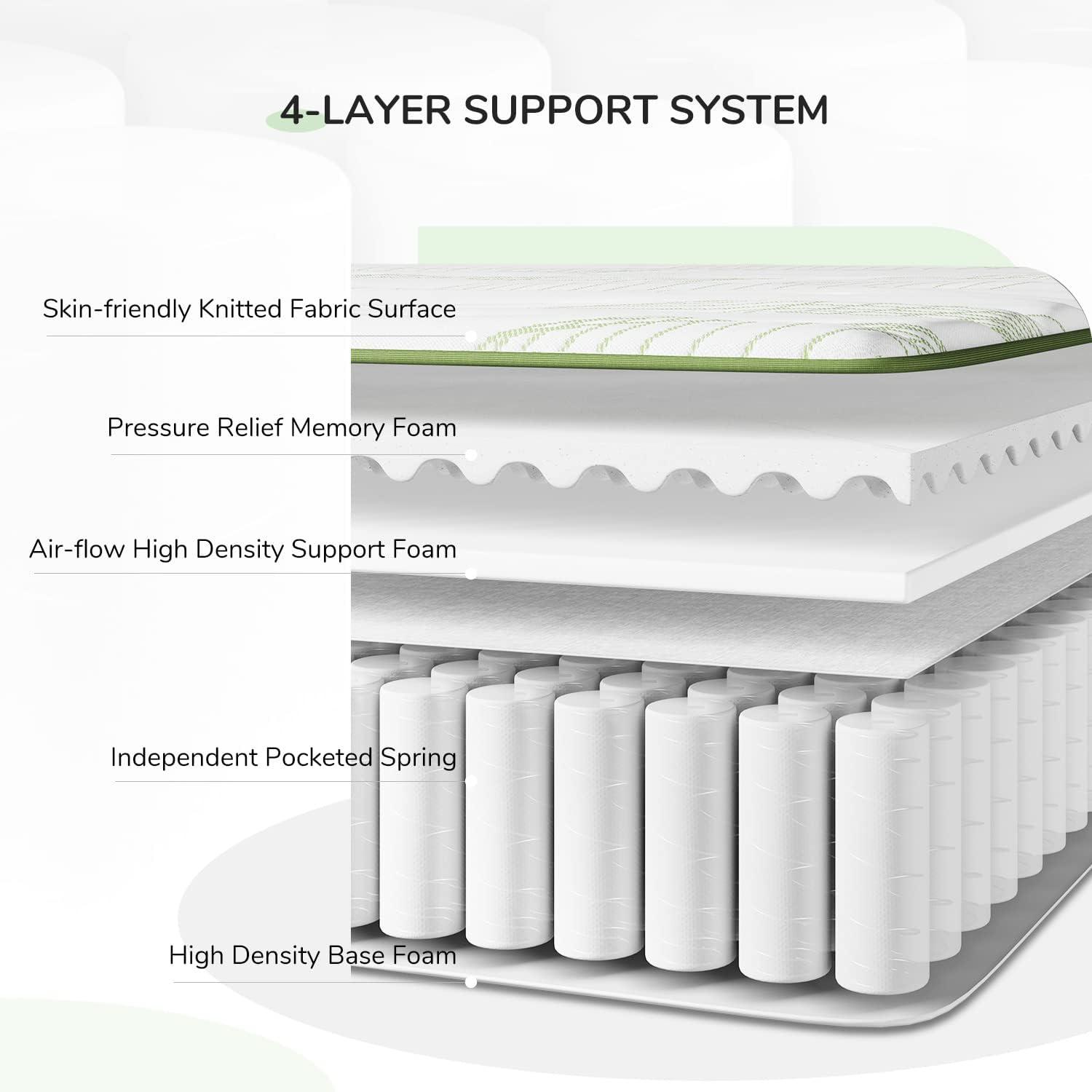 4-LAYER SUPPORT SYSTEM

Skin-friendly Knitted Fabric Surface

Pressure Relief Memory Foam

Air-flow High Density Support Foam

Independent Pocketed Spring

High Density Base Foam