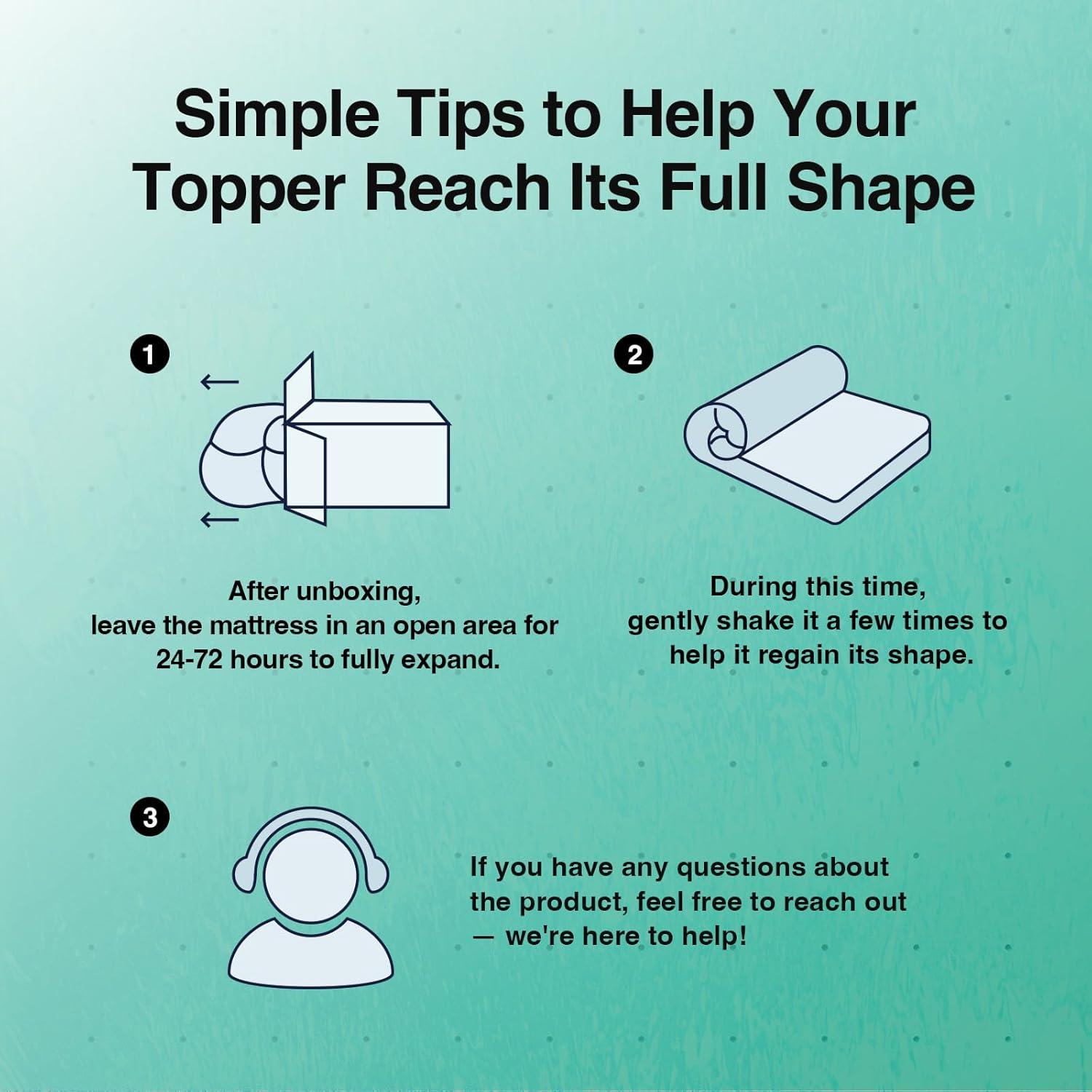 Simple Tips to Help Your Topper Reach Its Full Shape

1

After unboxing, leave the mattress in an open area for 24-72 hours to fully expand.

2

During this time, gently shake it a few times to help it regain its shape.

3

If you have any questions about the product, feel free to reach out — we're here to help!