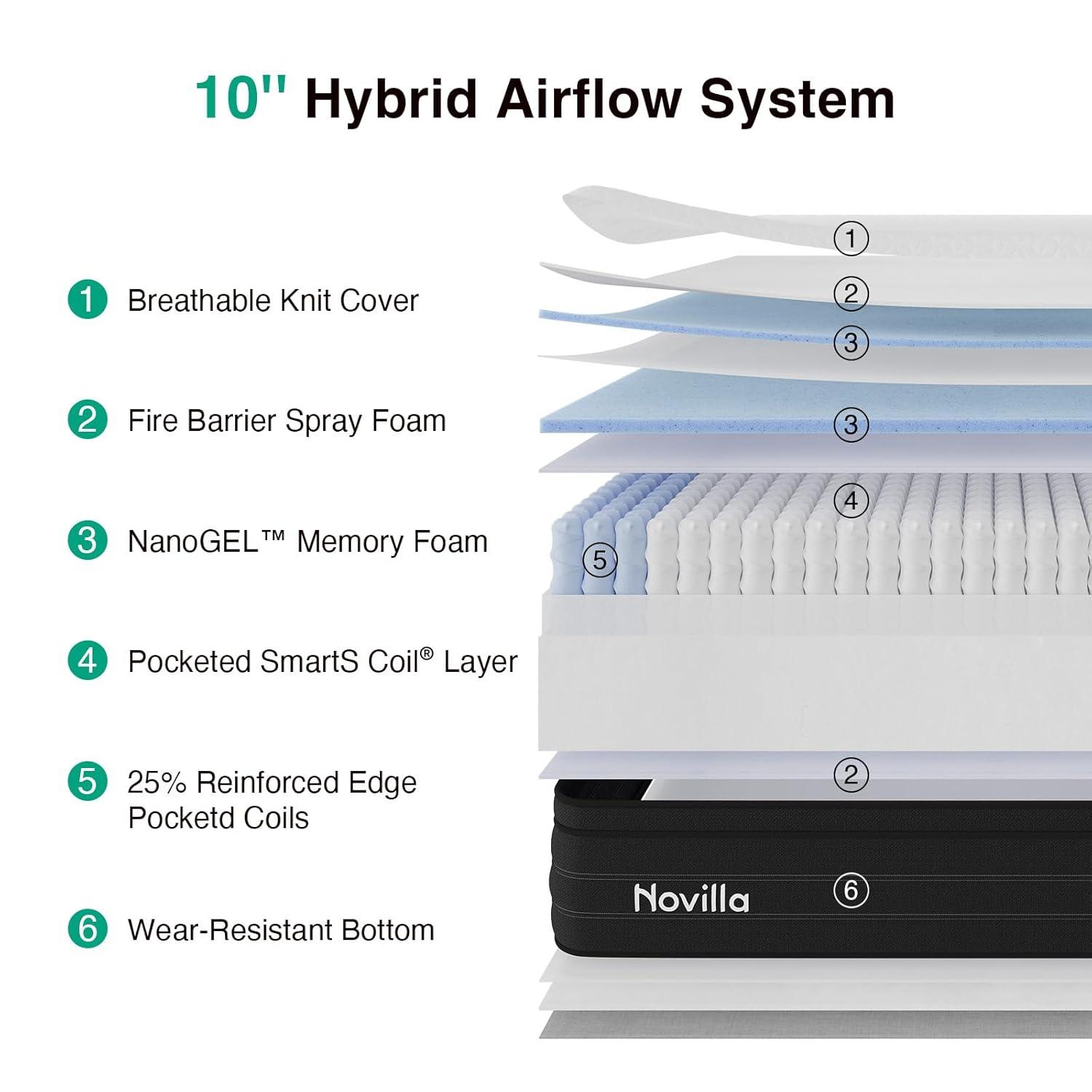 10'' Hybrid Airflow System

1 Breathable Knit Cover

2 Fire Barrier Spray Foam

3 NanoGEL™ Memory Foam

4 Pocketed SmartS Coil® Layer

5 25% Reinforced Edge Pocketd Coils

6 Wear-Resistant Bottom

1
2
3
3
4
5
2
Novilla
6