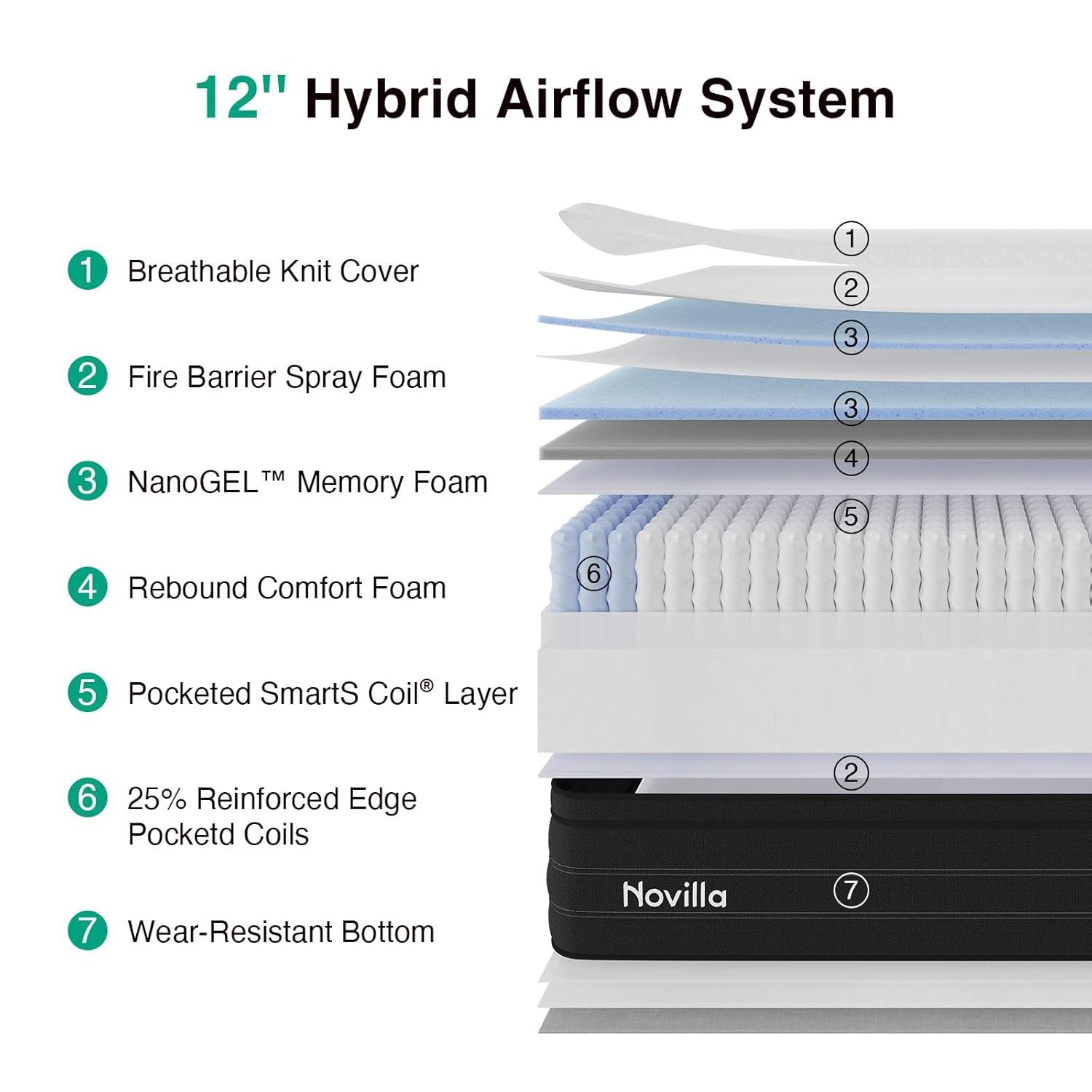 12'' Hybrid Airflow System

1 Breathable Knit Cover

2 Fire Barrier Spray Foam

3 NanoGEL™ Memory Foam

4 Rebound Comfort Foam

5 Pocketed SmartS Coil® Layer

6 25% Reinforced Edge Pocketd Coils

7 Wear-Resistant Bottom

1
2
3
3
4
5
6
2
Novilla
7