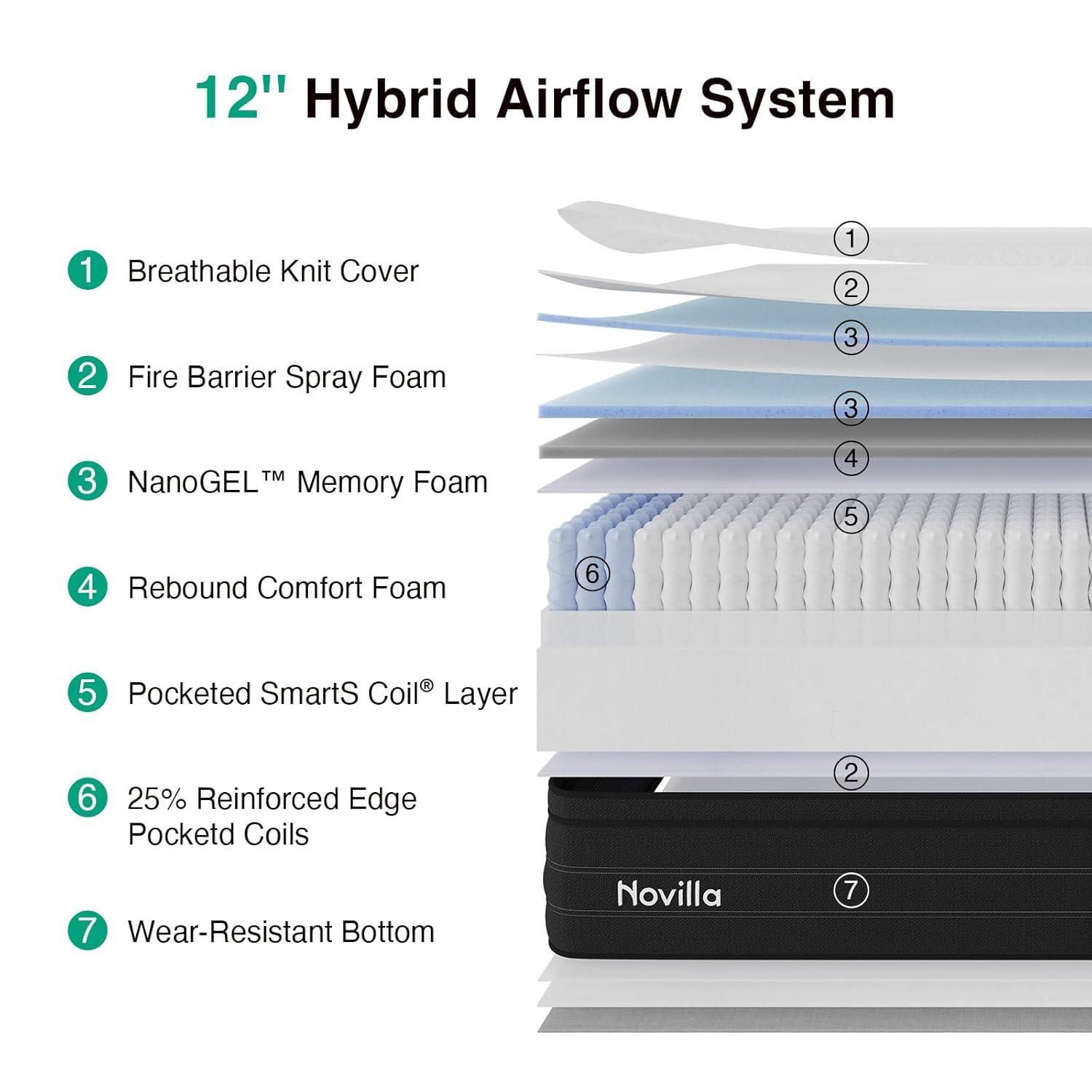 12'' Hybrid Airflow System

1 Breathable Knit Cover

2 Fire Barrier Spray Foam

3 NanoGEL™ Memory Foam

4 Rebound Comfort Foam

5 Pocketed SmartS Coil® Layer

6 25% Reinforced Edge Pocketd Coils

7 Wear-Resistant Bottom

1
2
3
3
4
5
6
2
Novilla
7