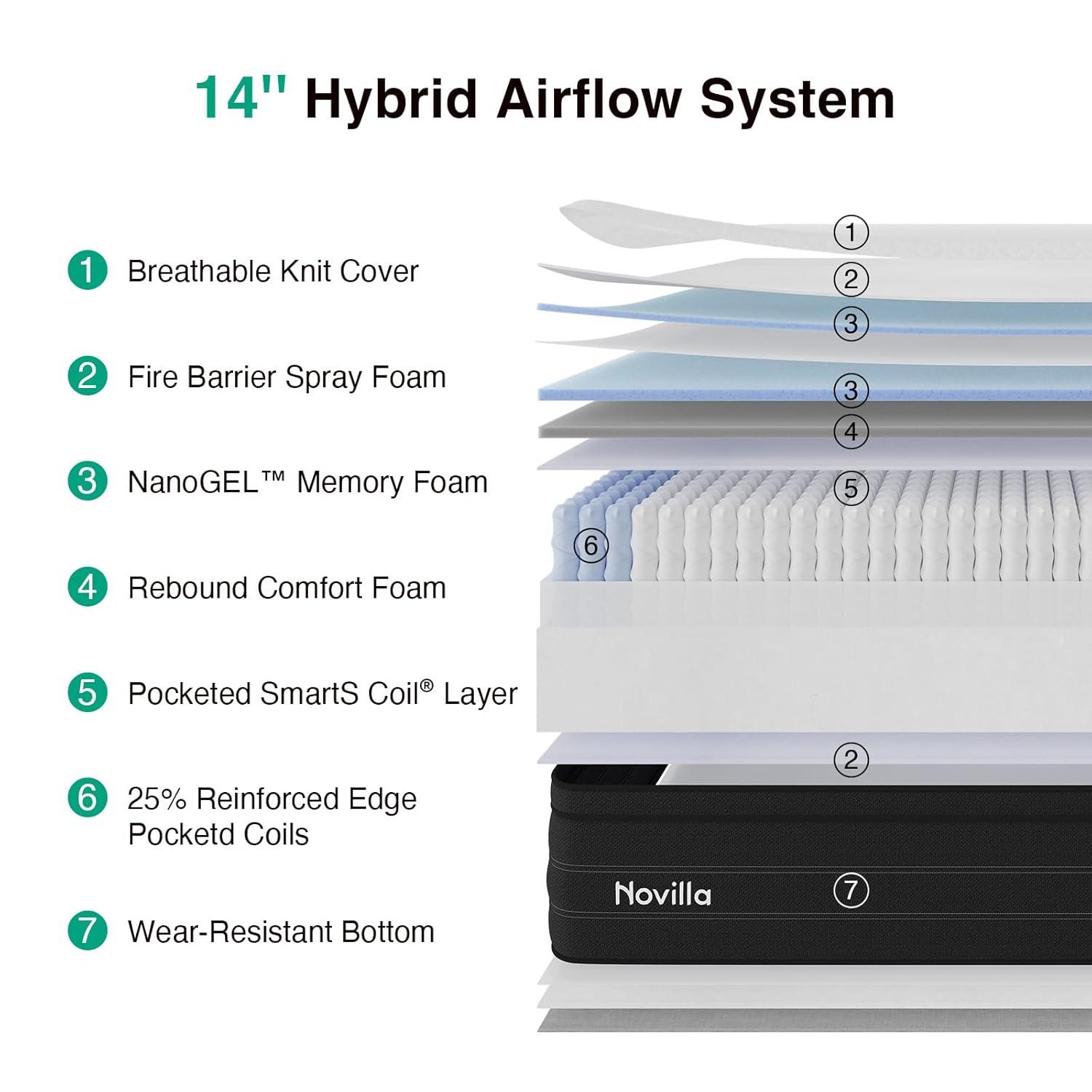 14'' Hybrid Airflow System

1 Breathable Knit Cover

2 Fire Barrier Spray Foam

3 NanoGEL™ Memory Foam

4 Rebound Comfort Foam

5 Pocketed SmartS Coil® Layer

6 25% Reinforced Edge Pocketd Coils

7 Wear-Resistant Bottom

1
2
3
3
4
5
6
2
Novilla
7